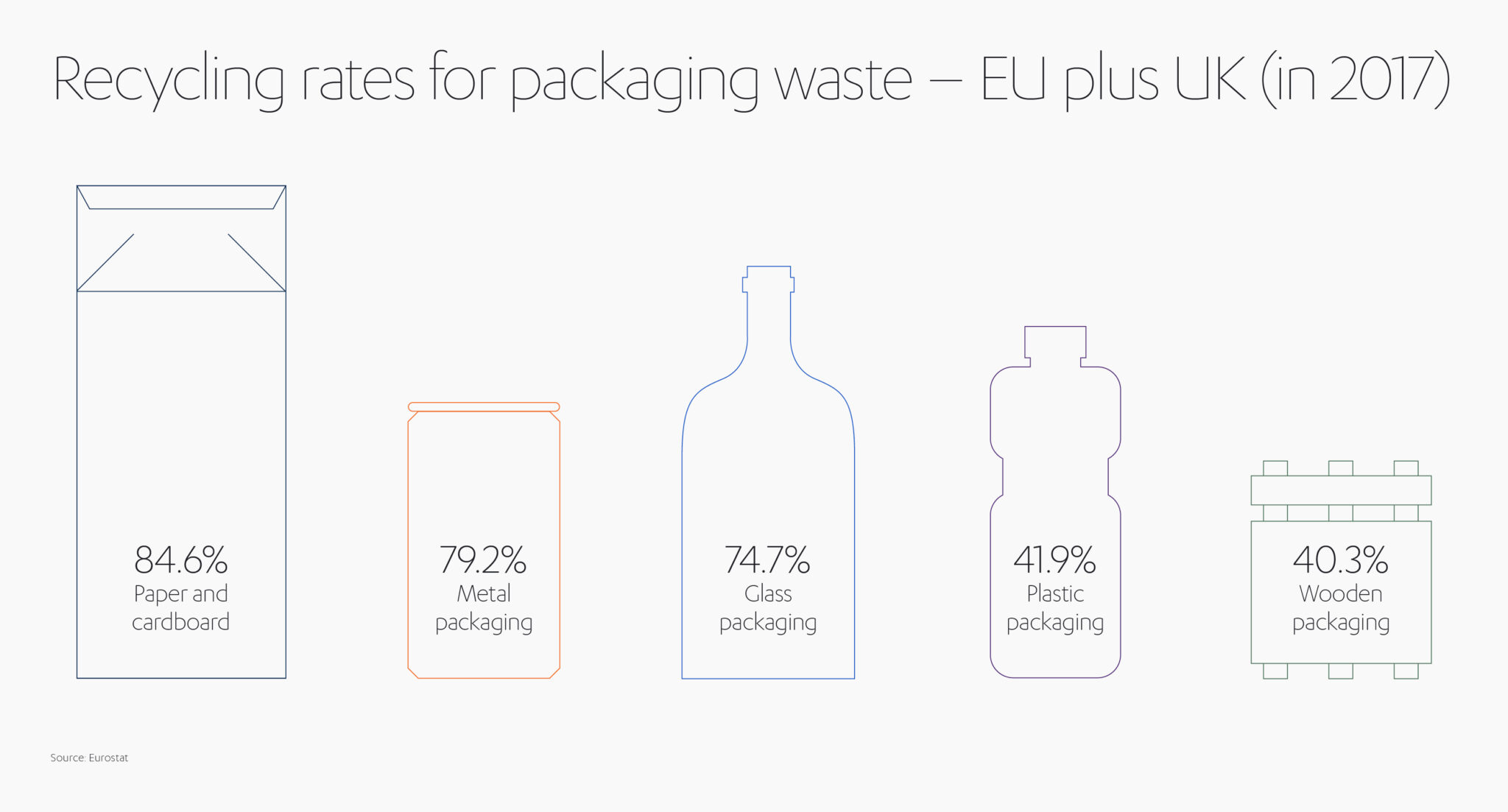 Recycling rates for packaging waste – EU plus UK (in 2017)

84.6%
Paper and cardboard

79.2%
Metal packaging

74.7%
Glass packaging

41.9%
Plastic packaging

40.3%
Wooden packaging

Source: Eurostat