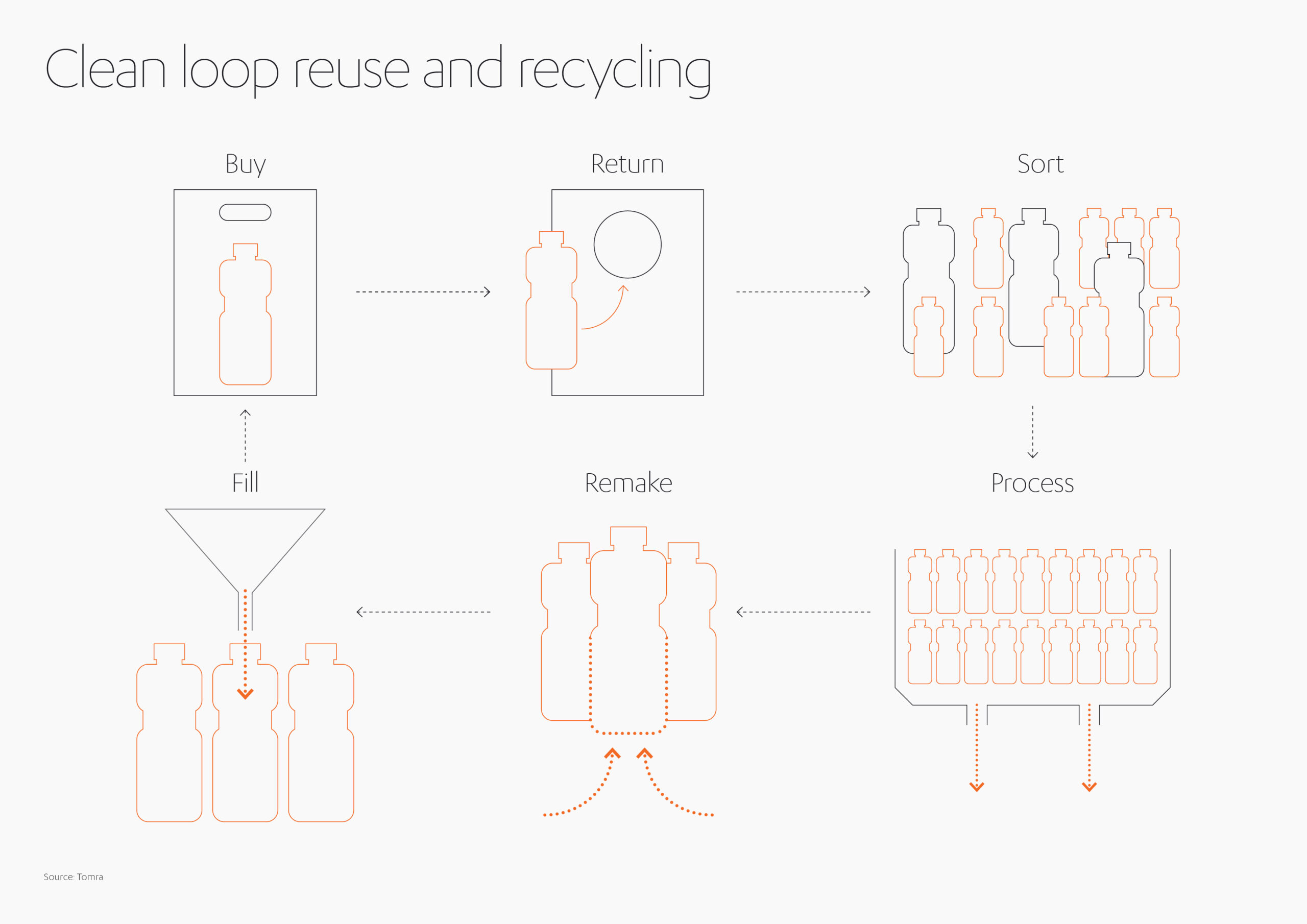 Clean loop reuse and recycling

Buy

Return

Sort

Fill

Remake

Process

Source: Tomra